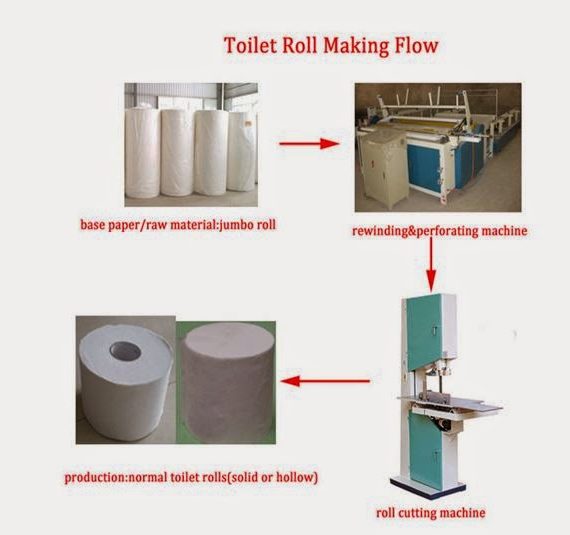 Toilet Roll Making Flow

base paper/raw material:jumbo roll

rewinding&perforating machine

roll cutting machine

production:normal toilet rolls(solid or hollow)